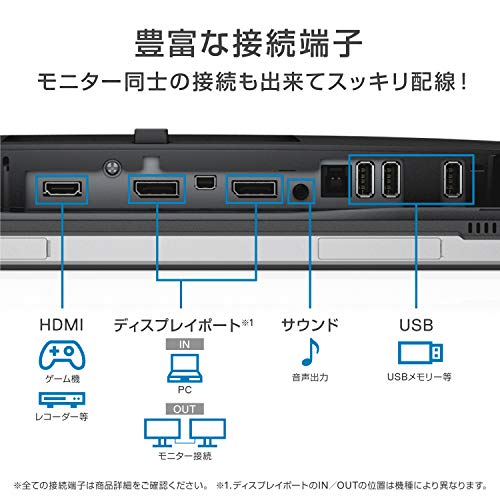 豊富な接続端子
モニター同士の接続も出来てスッキリ配線！

HDMI
ゲーム機
レコーダー等

ディスプレイポート※1
IN
PC
OUT
モニター接続

サウンド
音声出力

USB
USBメモリー等

※全ての接続端子は商品詳細をご確認ください。 ※1.ディスプレイポートのIN／OUTの位置は機種により異なります。